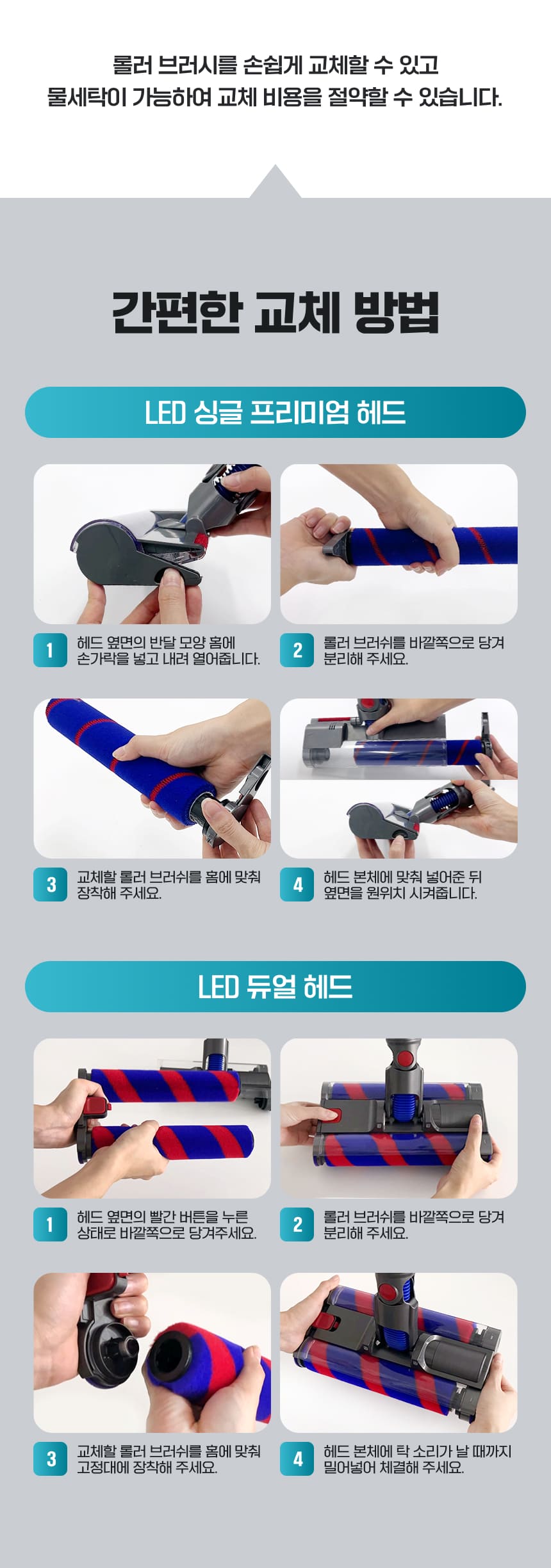 롤러 브러시를 손쉽게 교체할 수 있고
물세탁이 가능하여 교체 비용을 절약할 수 있습니다.

간편한 교체 방법

LED 싱글 프리미엄 헤드

1 헤드 옆면의 반달 모양 홈에 손가락을 넣고 내려 열어줍니다.

2 롤러 브러쉬를 바깥쪽으로 당겨 분리해 주세요.

3 교체할 롤러 브러쉬를 홈에 맞춰 장착해 주세요.

4 헤드 본체에 맞춰 넣어준 뒤 옆면을 원위치 시켜줍니다.

LED 듀얼 헤드

1 헤드 옆면의 빨간 버튼을 누른 상태로 바깥쪽으로 당겨주세요.

2 롤러 브러쉬를 바깥쪽으로 당겨 분리해 주세요.

3 교체할 롤러 브러쉬를 홈에 맞춰 고정대에 장착해 주세요.

4 헤드 본체에 탁 소리가 날 때까지 밀어넣어 체결해 주세요.